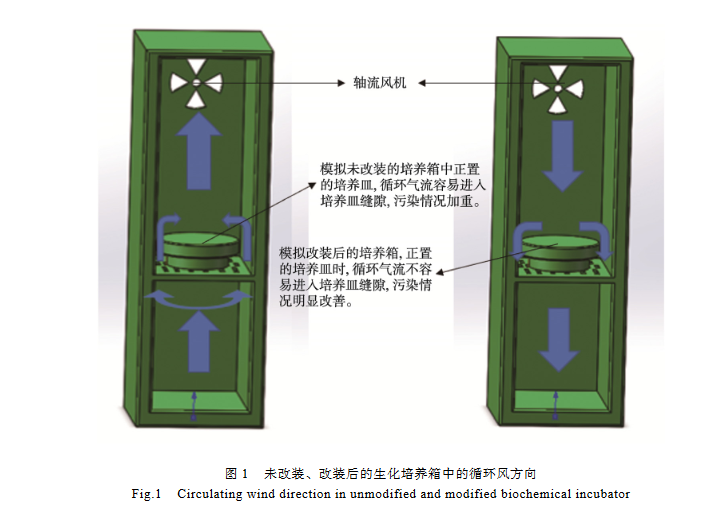 轴流风机

模拟未改装的培养箱中正置的培养皿, 循环气流容易进入培养皿缝隙, 污染情况加重。

模拟改装后的培养箱, 正置的培养皿时, 循环气流不容易进入培养皿缝隙, 污染情况明显改善。

图 1　未改装、改装后的生化培养箱中的循环风方向
Fig.1　Circulating wind direction in unmodified and modified biochemical incubator